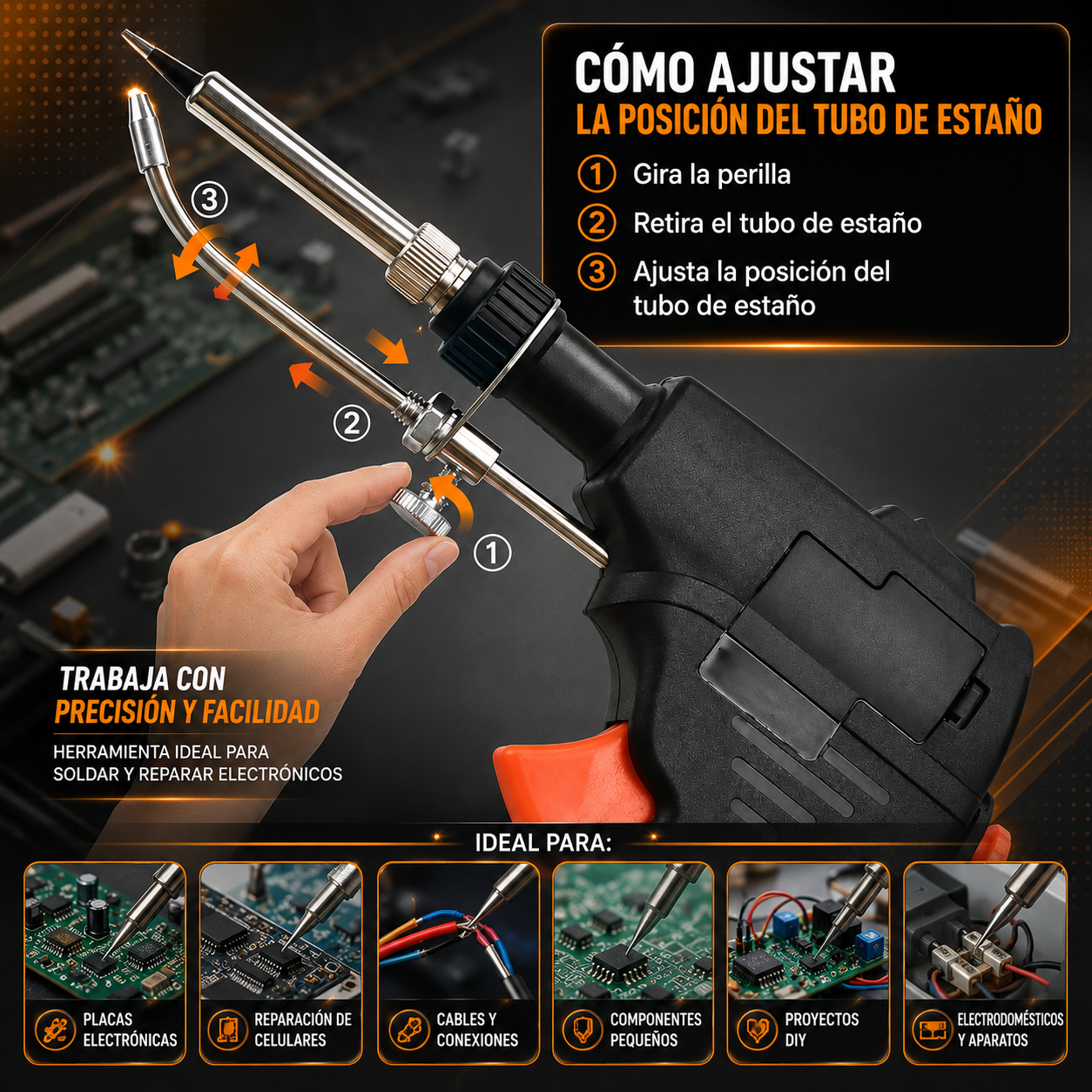 CÓMO AJUSTAR
LA POSICIÓN DEL TUBO DE ESTAÑO

1 Gira la perilla
2 Retira el tubo de estaño
3 Ajusta la posición del tubo de estaño

3
2
1

TRABAJA CON
PRECISIÓN Y FACILIDAD
HERRAMIENTA IDEAL PARA SOLDAR Y REPARAR ELECTRÓNICOS

IDEAL PARA:

PLACAS ELECTRÓNICAS
REPARACIÓN DE CELULARES
CABLES Y CONEXIONES
COMPONENTES PEQUEÑOS
PROYECTOS DIY
ELECTRODOMÉSTICOS Y APARATOS